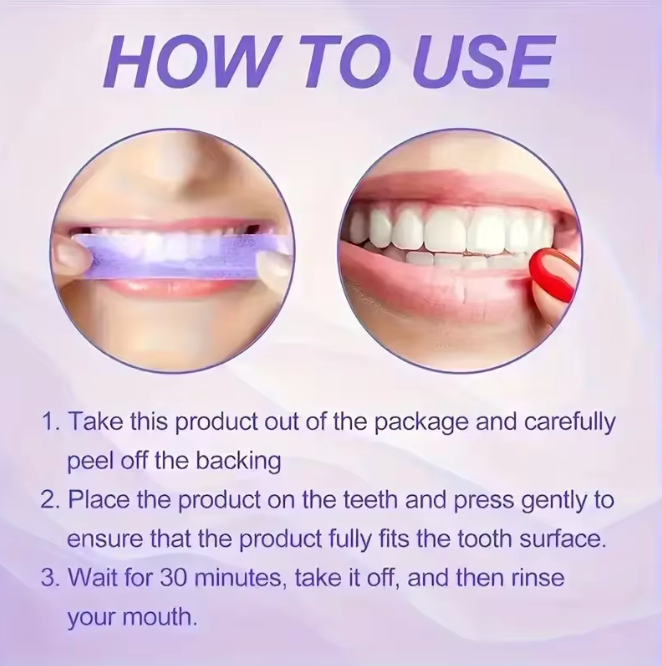 HOW TO USE

1. Take this product out of the package and carefully peel off the backing
2. Place the product on the teeth and press gently to ensure that the product fully fits the tooth surface.
3. Wait for 30 minutes, take it off, and then rinse your mouth.