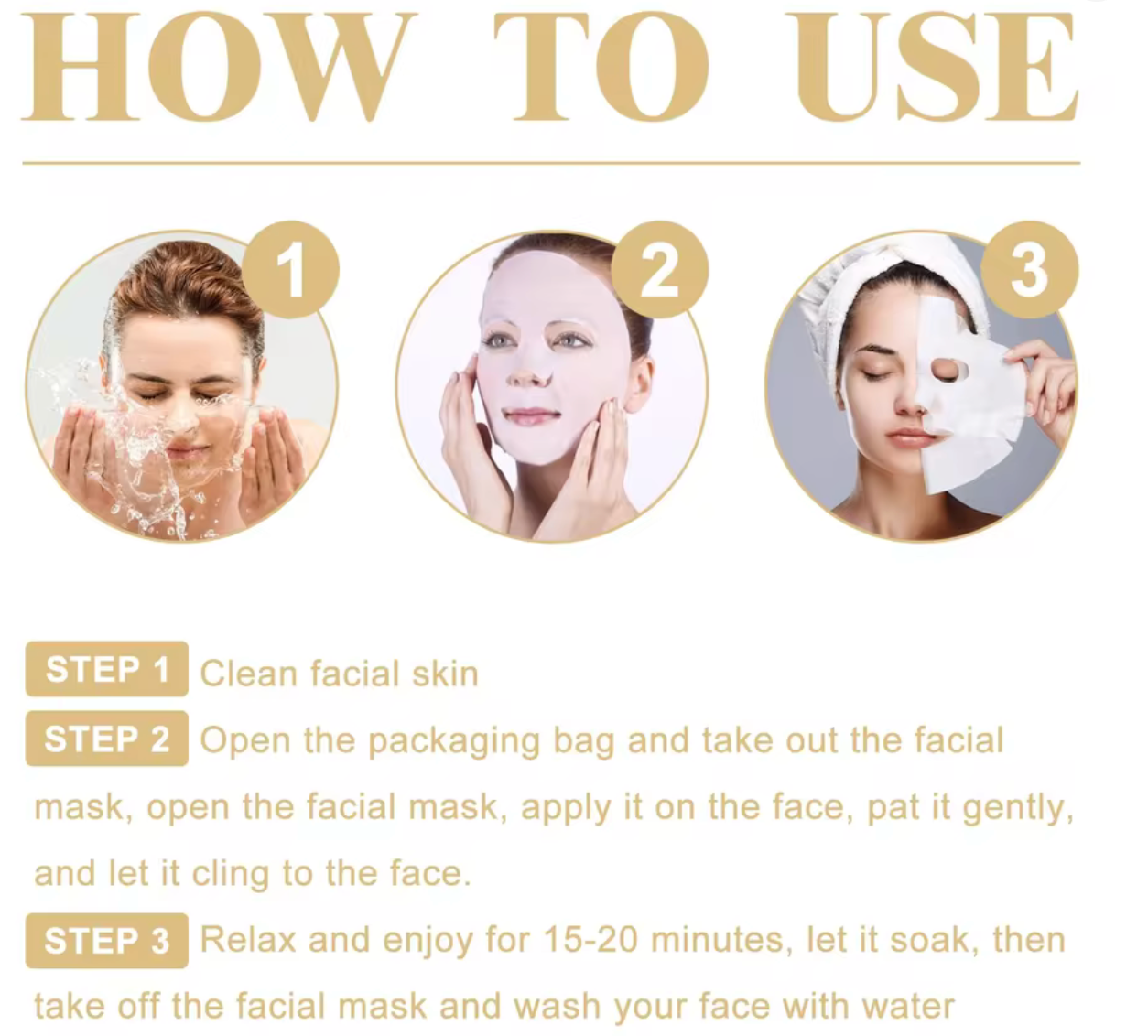 HOW TO USE

1

2

3

STEP 1 Clean facial skin

STEP 2 Open the packaging bag and take out the facial mask, open the facial mask, apply it on the face, pat it gently, and let it cling to the face.

STEP 3 Relax and enjoy for 15-20 minutes, let it soak, then take off the facial mask and wash your face with water